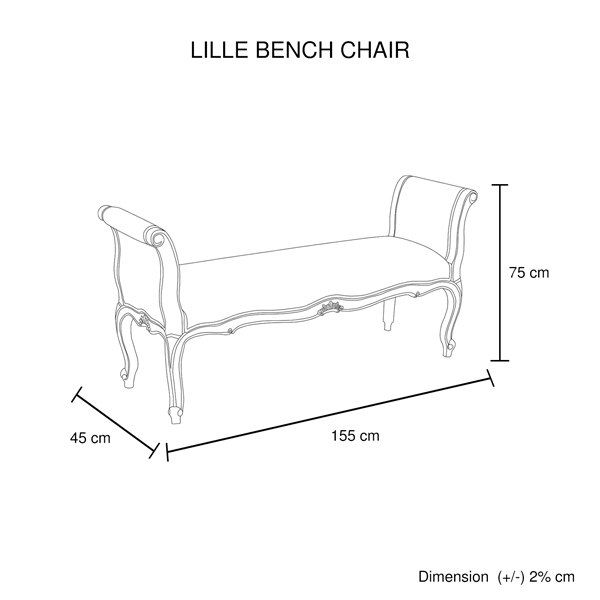 LILLE BENCH CHAIR

75 cm

45 cm

155 cm

Dimension (+/-) 2% cm