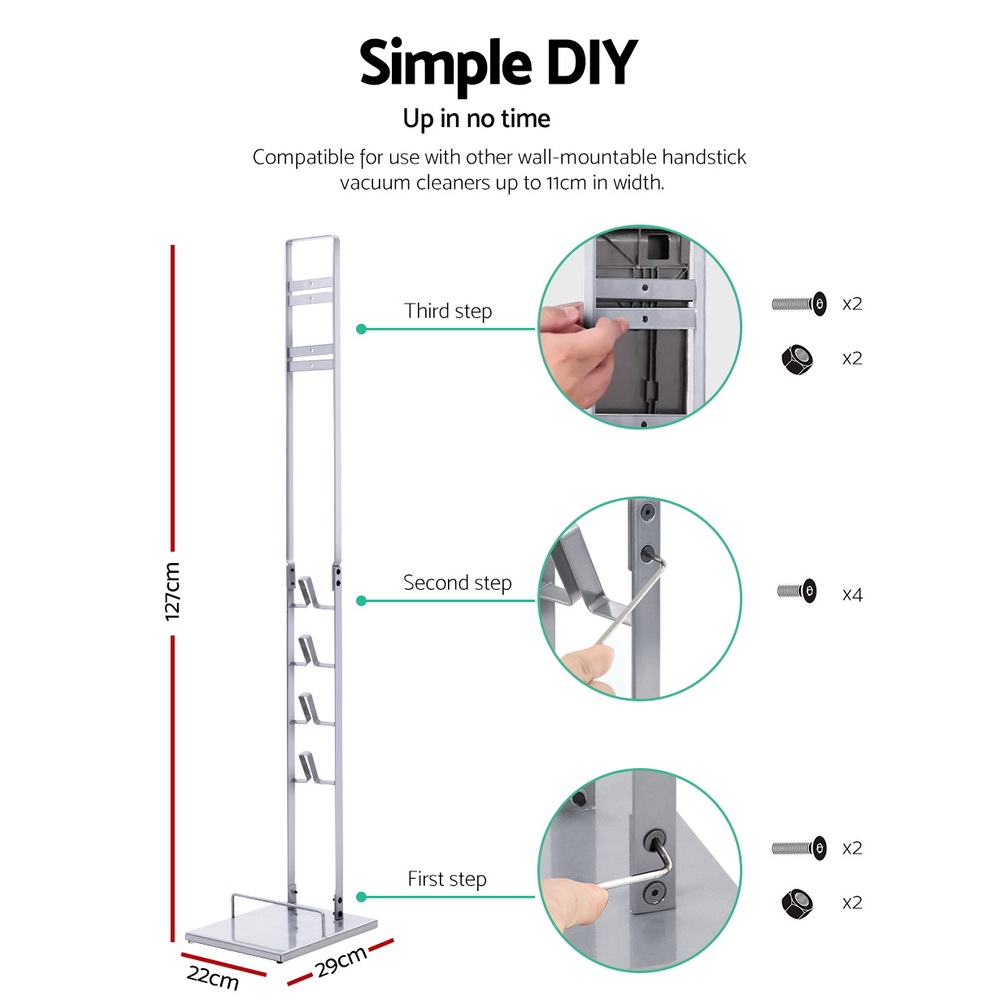 Simple DIY

Up in no time

Compatible for use with other wall-mountable handstick vacuum cleaners up to 11cm in width.

127cm

Third step

x2

x2

Second step

x4

First step

x2

x2

22cm

29cm